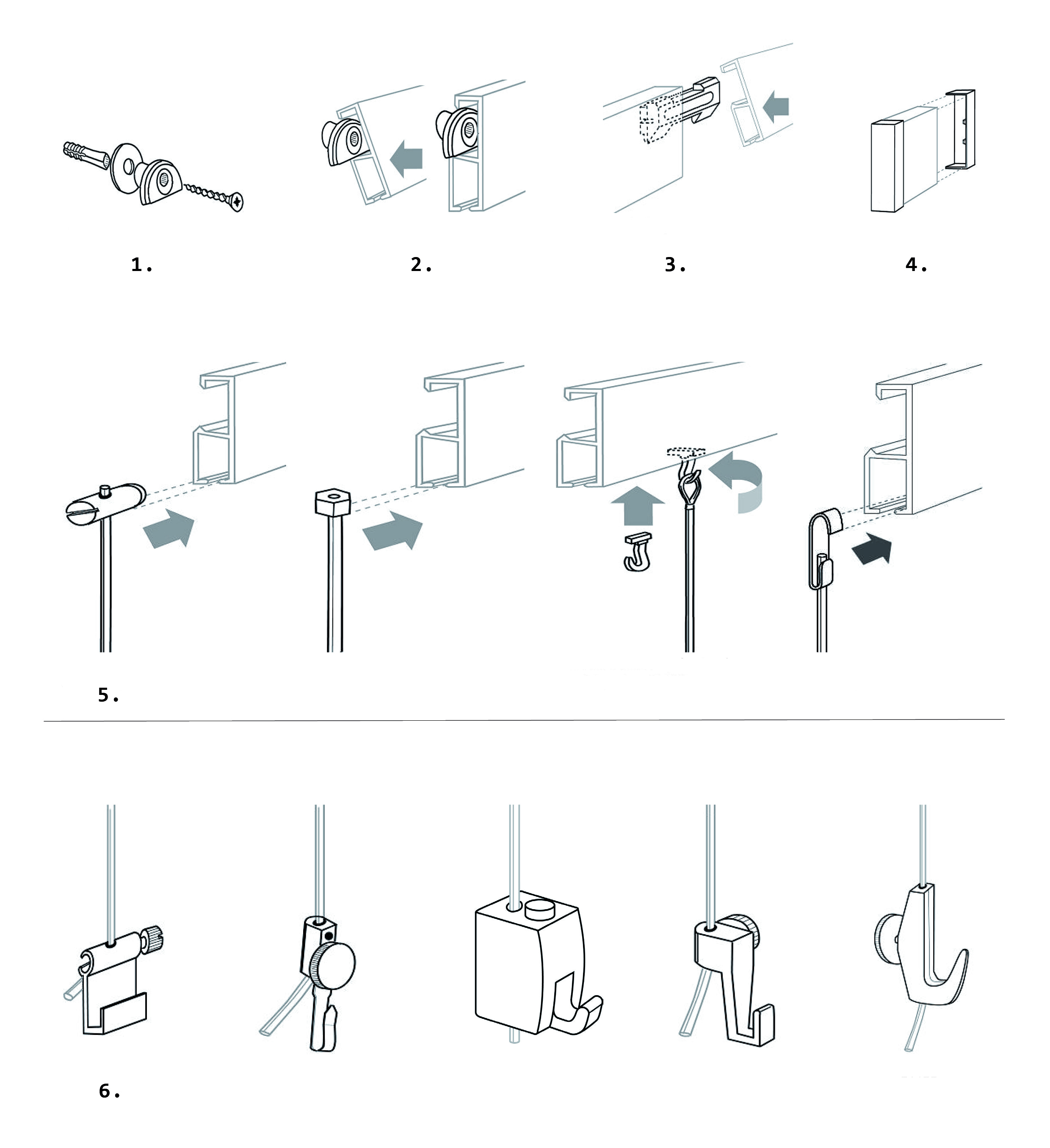 1.

2.

3.

4.

5.

6.